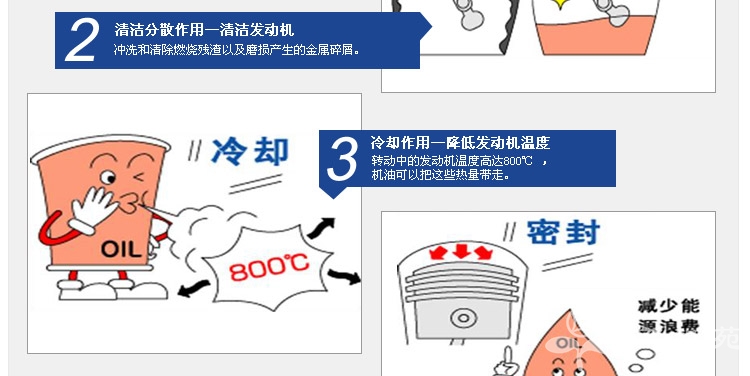 2 清洁分散作用—清洁发动机
冲洗和清除燃烧残渣以及磨损产生的金属碎屑。

冷却

OIL

800℃

3 冷却作用—降低发动机温度
转动中的发动机温度高达800℃，机油可以把这些热量带走。

密封

减少能源浪费

OIL